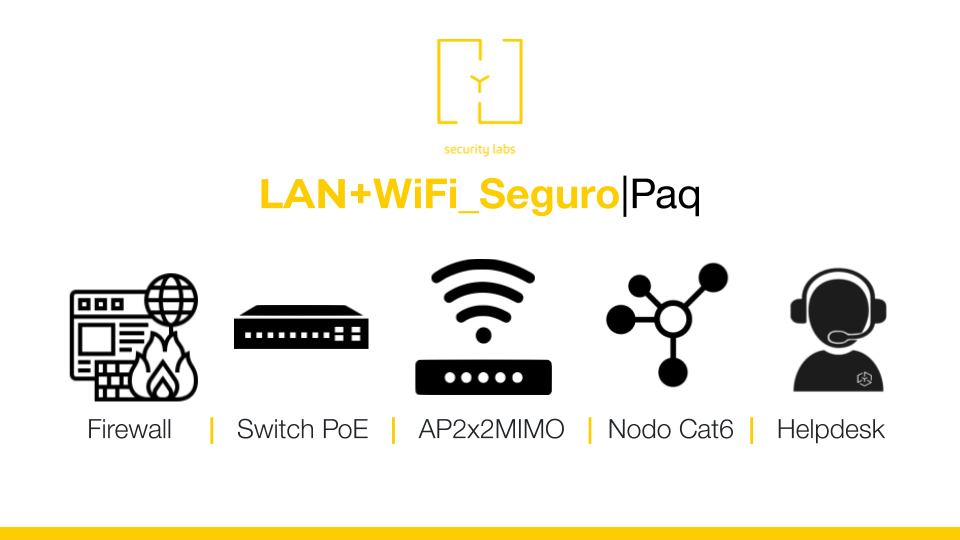 security labs

LAN+WiFi_Seguro|Paq

Firewall | Switch PoE | AP2x2MIMO | Nodo Cat6 | Helpdesk